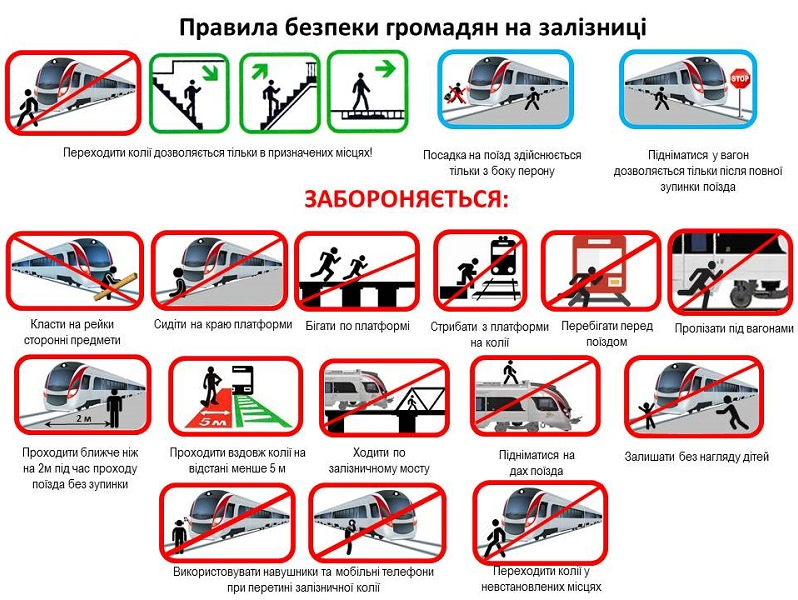 Правила безпеки громадян на залізниці

STOP

Переходити колії дозволяється тільки в призначених місцях!

Посадка на поїзд здійснюється тільки з боку перону

Підніматися у вагон дозволяється тільки після повної зупинки поїзда

ЗАБОРОНЯЄТЬСЯ:

Класти на рейки сторонні предмети

Сидіти на краю платформи

Бігати по платформі

Стрибати з платформи на колії

Перебігати перед поїздом

Пролізати під вагонами

2 м

Проходити ближче ніж на 2м під час проходу поїзда без зупинки

5 м

Проходити вздовж колії на відстані менше 5 м

Ходити по залізничному мосту

Підніматися на дах поїзда

Залишати без нагляду дітей

Використовувати навушники та мобільні телефони при перетині залізничної колії

Переходити колії у невстановлених місцях